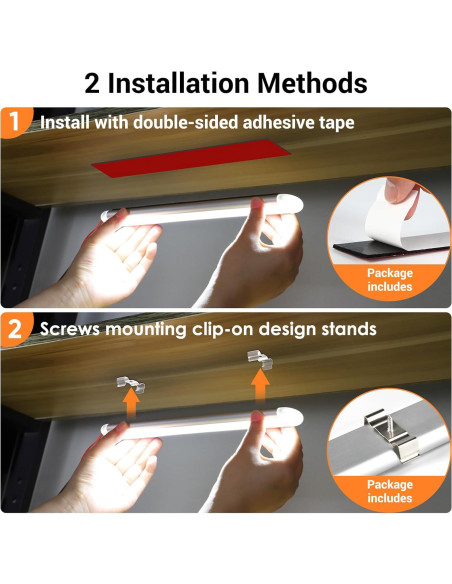 2 Installation Methods

1 Install with double-sided adhesive tape

Package includes

2 Screws mounting clip-on design stands

Package includes