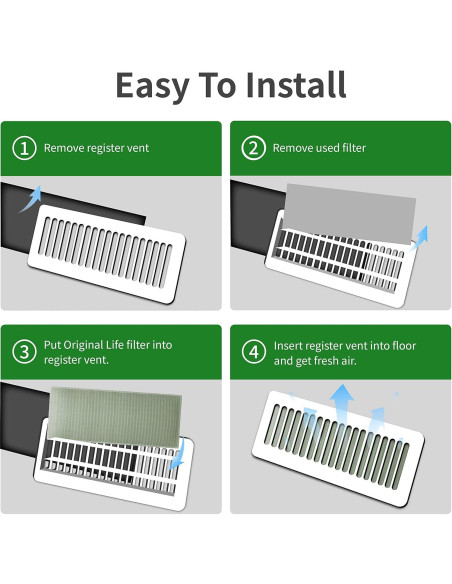 Easy To Install

① Remove register vent

② Remove used filter

③ Put Original Life filter into register vent.

④ Insert register vent into floor and get fresh air.