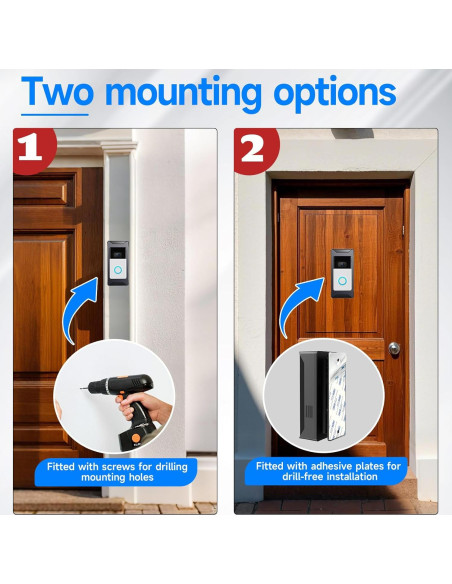 Two mounting options

1

Fitted with screws for drilling mounting holes

2

Fitted with adhesive plates for drill-free installation