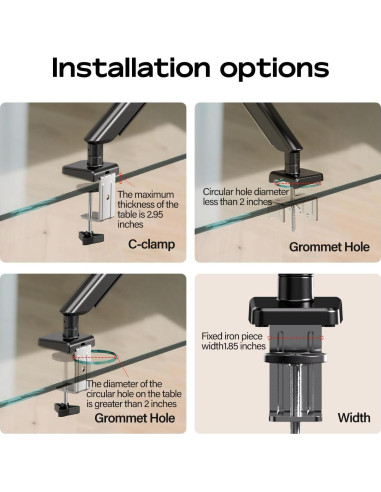 Installation options

The maximum thickness of the table is 2.95 inches

C-clamp

Circular hole diameter less than 2 inches

Grommet Hole

The diameter of the circular hole on the table is greater than 2 inches

Grommet Hole

Fixed iron piece width1.85 inches

Width