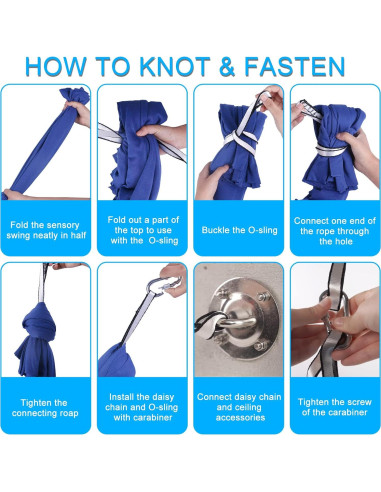 HOW TO KNOT & FASTEN

Fold the sensory swing neatly in half

Fold out a part of the top to use with the O-sling

Buckle the O-sling

Connect one end of the rope through the hole

Tighten the connecting roap

Install the daisy chain and O-sling with carabiner

Connect daisy chain and ceiling accessories

Tighten the screw of the carabiner