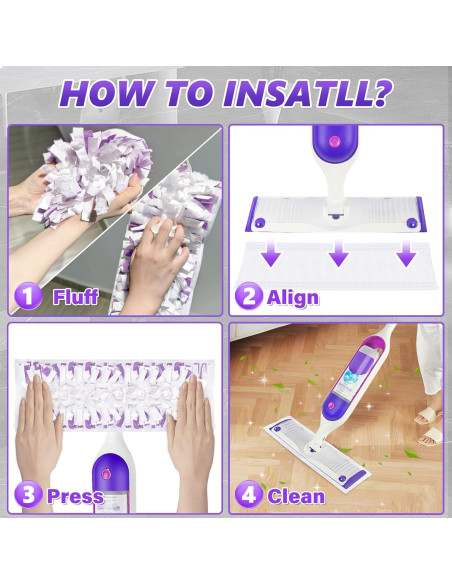 HOW TO INSATLL?

1 Fluff

2 Align

3 Press

4 Clean