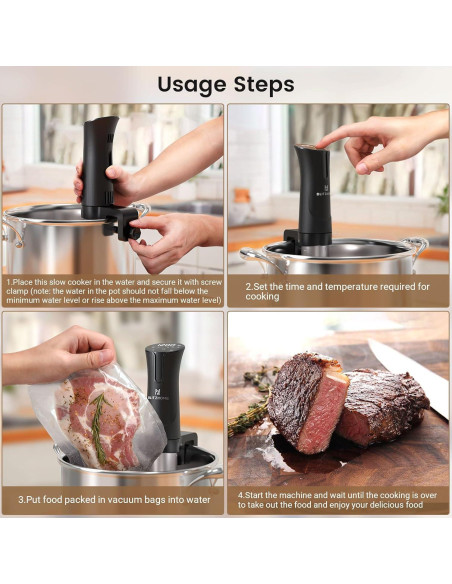 Usage Steps

1.Place this slow cooker in the water and secure it with screw clamp (note: the water in the pot should not fall below the minimum water level or rise above the maximum water level)

2.Set the time and temperature required for cooking

3.Put food packed in vacuum bags into water

4.Start the machine and wait until the cooking is over to take out the food and enjoy your delicious food