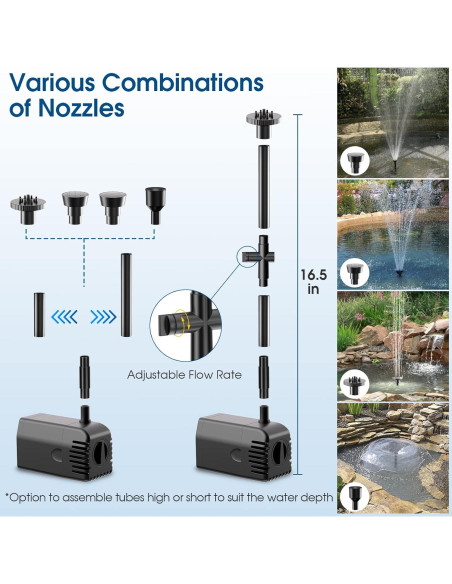 Various Combinations of Nozzles

16.5 in

Adjustable Flow Rate

*Option to assemble tubes high or short to suit the water depth