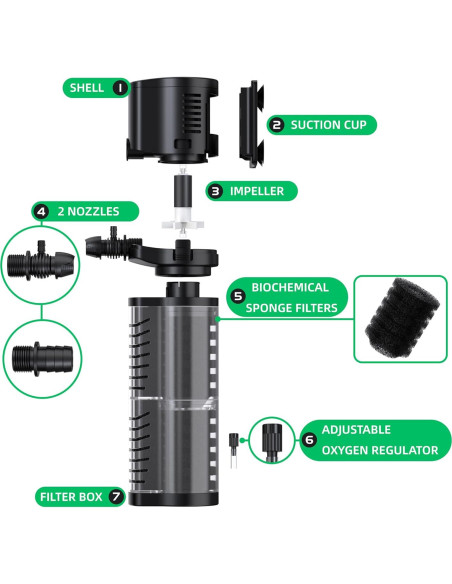 SHELL 1

2 SUCTION CUP

3 IMPELLER

4 2 NOZZLES

5 BIOCHEMICAL SPONGE FILTERS

6 ADJUSTABLE OXYGEN REGULATOR

FILTER BOX 7