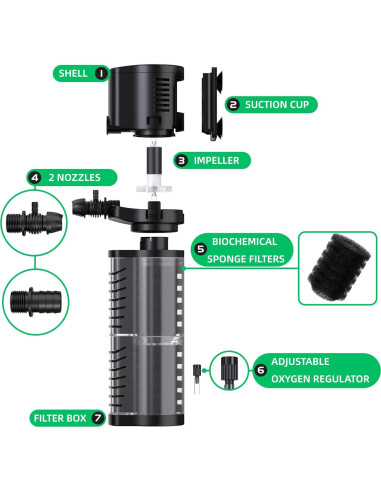 SHELL 1

2 SUCTION CUP

3 IMPELLER

4 2 NOZZLES

5 BIOCHEMICAL SPONGE FILTERS

6 ADJUSTABLE OXYGEN REGULATOR

FILTER BOX 7