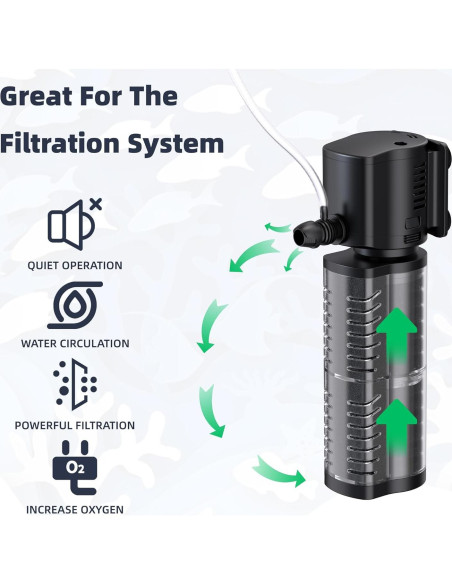 Great For The Filtration System

QUIET OPERATION

WATER CIRCULATION

POWERFUL FILTRATION

$O_2$

INCREASE OXYGEN