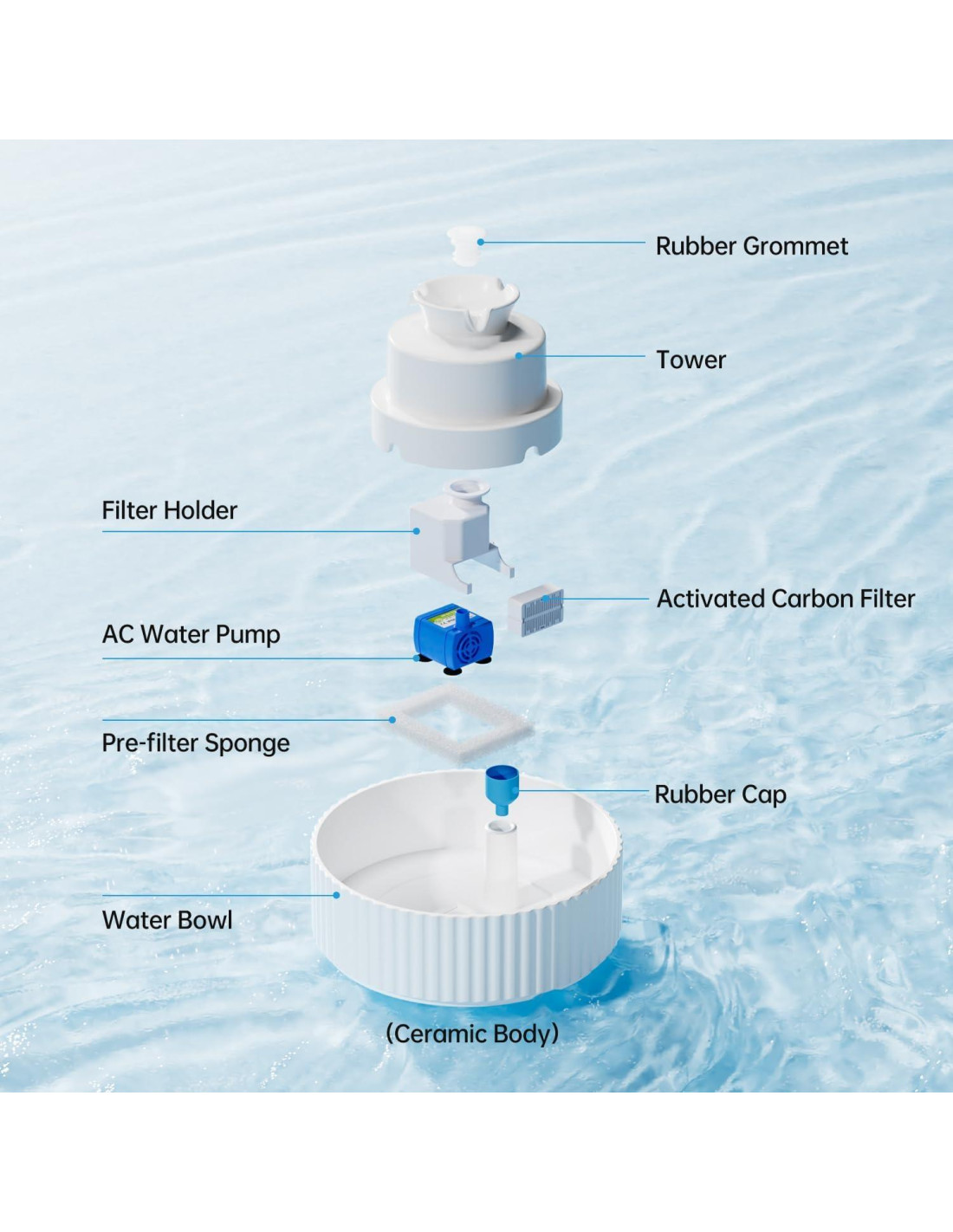 Rubber Grommet

Tower

Filter Holder

Activated Carbon Filter

AC Water Pump

Pre-filter Sponge

Rubber Cap

Water Bowl

(Ceramic Body)