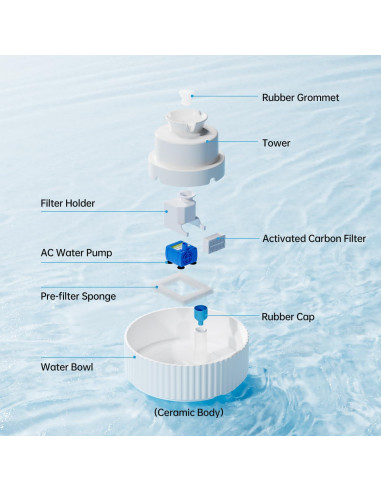 Rubber Grommet

Tower

Filter Holder

Activated Carbon Filter

AC Water Pump

Pre-filter Sponge

Rubber Cap

Water Bowl

(Ceramic Body)