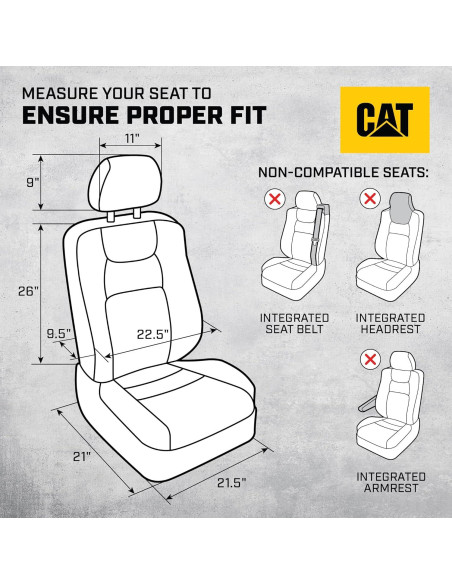 MEASURE YOUR SEAT TO
ENSURE PROPER FIT

CAT

11"

9"

26"

9.5"

22.5"

21"

21.5"

NON-COMPATIBLE SEATS:

INTEGRATED SEAT BELT

INTEGRATED HEADREST

INTEGRATED ARMREST