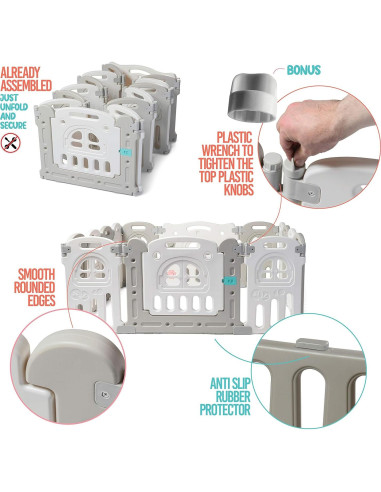 ALREADY ASSEMBLED
JUST UNFOLD AND SECURE

BONUS

PLASTIC WRENCH TO TIGHTEN THE TOP PLASTIC KNOBS

SMOOTH ROUNDED EDGES

ANTI SLIP RUBBER PROTECTOR