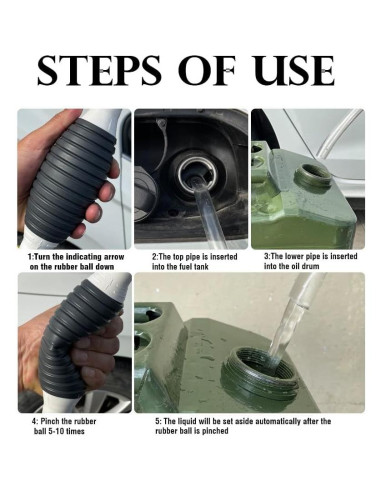 STEPS OF USE

1:Turn the indicating arrow on the rubber ball down

2:The top pipe is inserted into the fuel tank

3:The lower pipe is inserted into the oil drum

4: Pinch the rubber ball 5-10 times

5: The liquid will be set aside automatically after the rubber ball is pinched