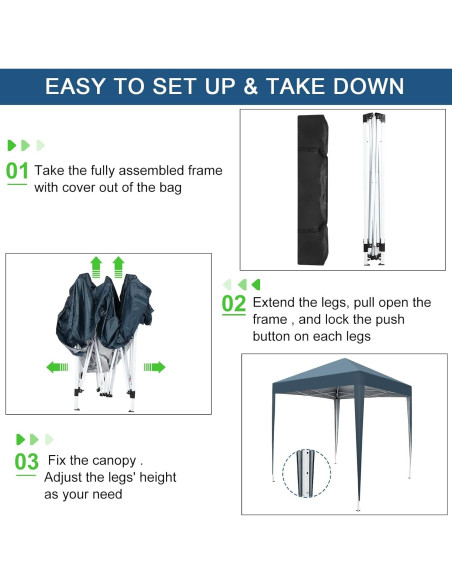 EASY TO SET UP & TAKE DOWN

01 Take the fully assembled frame with cover out of the bag

02 Extend the legs, pull open the frame , and lock the push button on each legs

03 Fix the canopy . Adjust the legs' height as your need