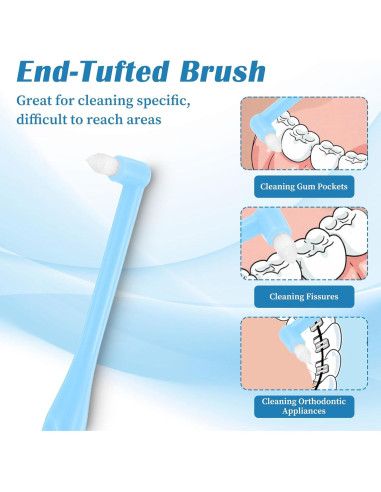 End-Tufted Brush

Great for cleaning specific, difficult to reach areas

Cleaning Gum Pockets

Cleaning Fissures

Cleaning Orthodontic Appliances