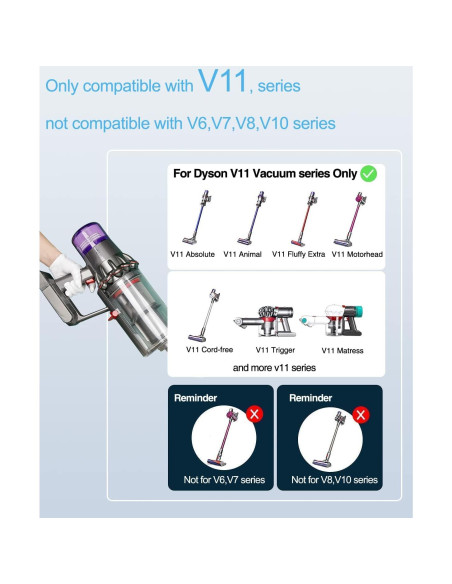 Only compatible with V11, series

not compatible with V6,V7,V8,V10 series

For Dyson V11 Vacuum series Only

V11 Absolute
V11 Animal
V11 Fluffy Extra
V11 Motorhead

V11 Cord-free
V11 Trigger
V11 Matress

and more v11 series

Reminder

Not for V6,V7 series

Reminder

Not for V8,V10 series