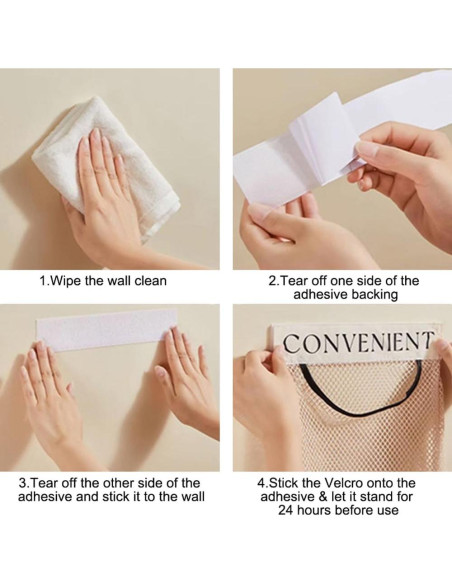 1.Wipe the wall clean

2.Tear off one side of the adhesive backing

3.Tear off the other side of the adhesive and stick it to the wall

CONVENIENT

4.Stick the Velcro onto the adhesive & let it stand for 24 hours before use