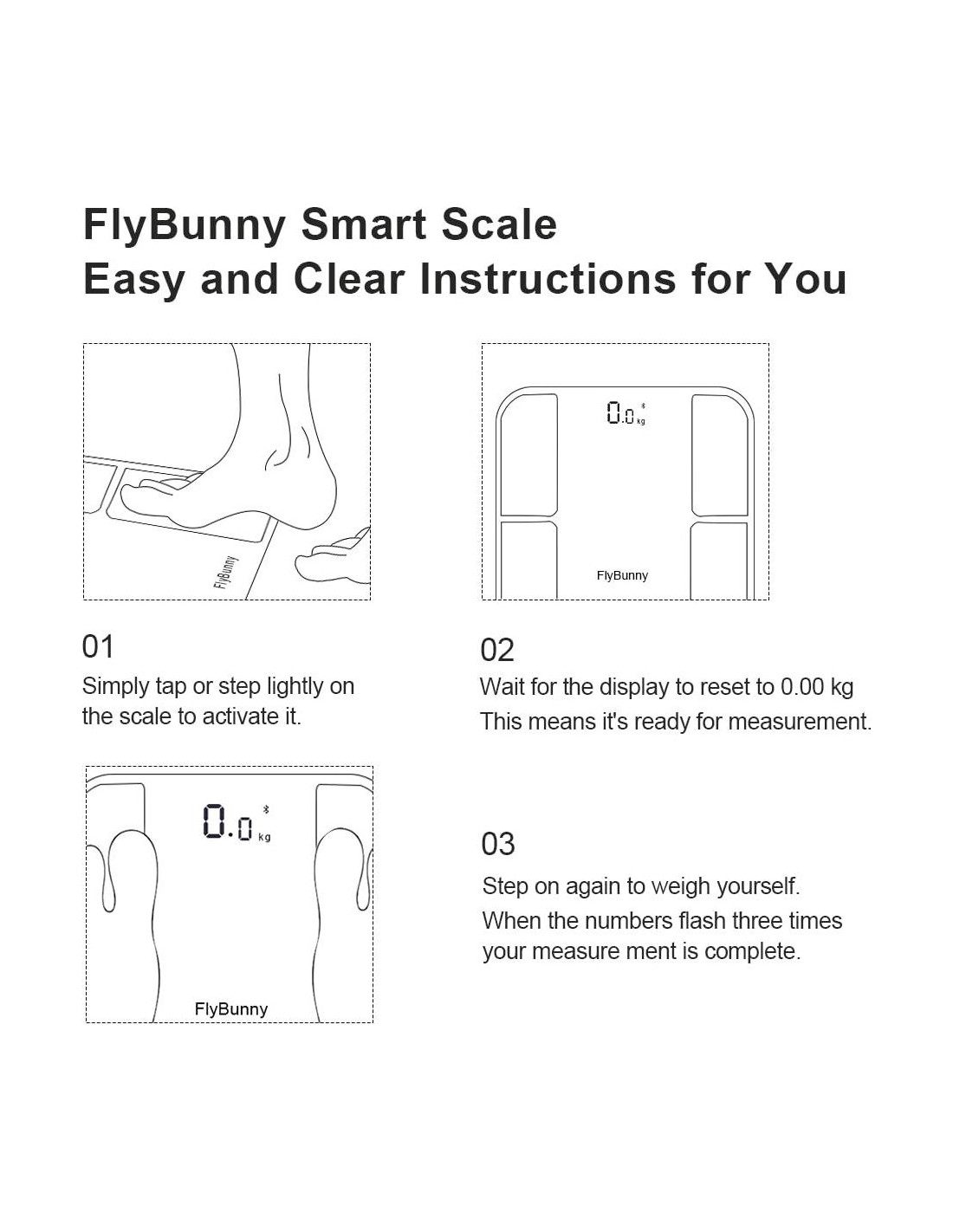 FlyBunny Smart Scale
Easy and Clear Instructions for You

FlyBunny

0.0 kg

FlyBunny

01
Simply tap or step lightly on the scale to activate it.

02
Wait for the display to reset to 0.00 kg
This means it's ready for measurement.

0.0 kg

FlyBunny

03
Step on again to weigh yourself.
When the numbers flash three times your measure ment is complete.