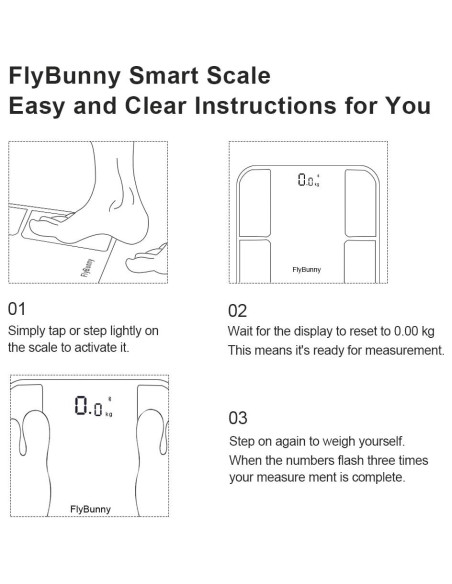 FlyBunny Smart Scale
Easy and Clear Instructions for You

FlyBunny

0.0 kg

FlyBunny

01
Simply tap or step lightly on the scale to activate it.

02
Wait for the display to reset to 0.00 kg
This means it's ready for measurement.

0.0 kg

FlyBunny

03
Step on again to weigh yourself.
When the numbers flash three times your measure ment is complete.