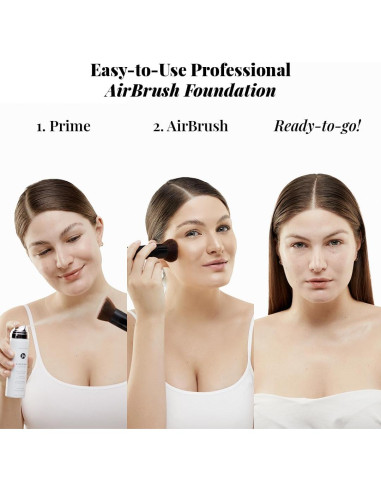 Easy-to-Use Professional
AirBrush Foundation

1. Prime

2. AirBrush

Ready-to-go!