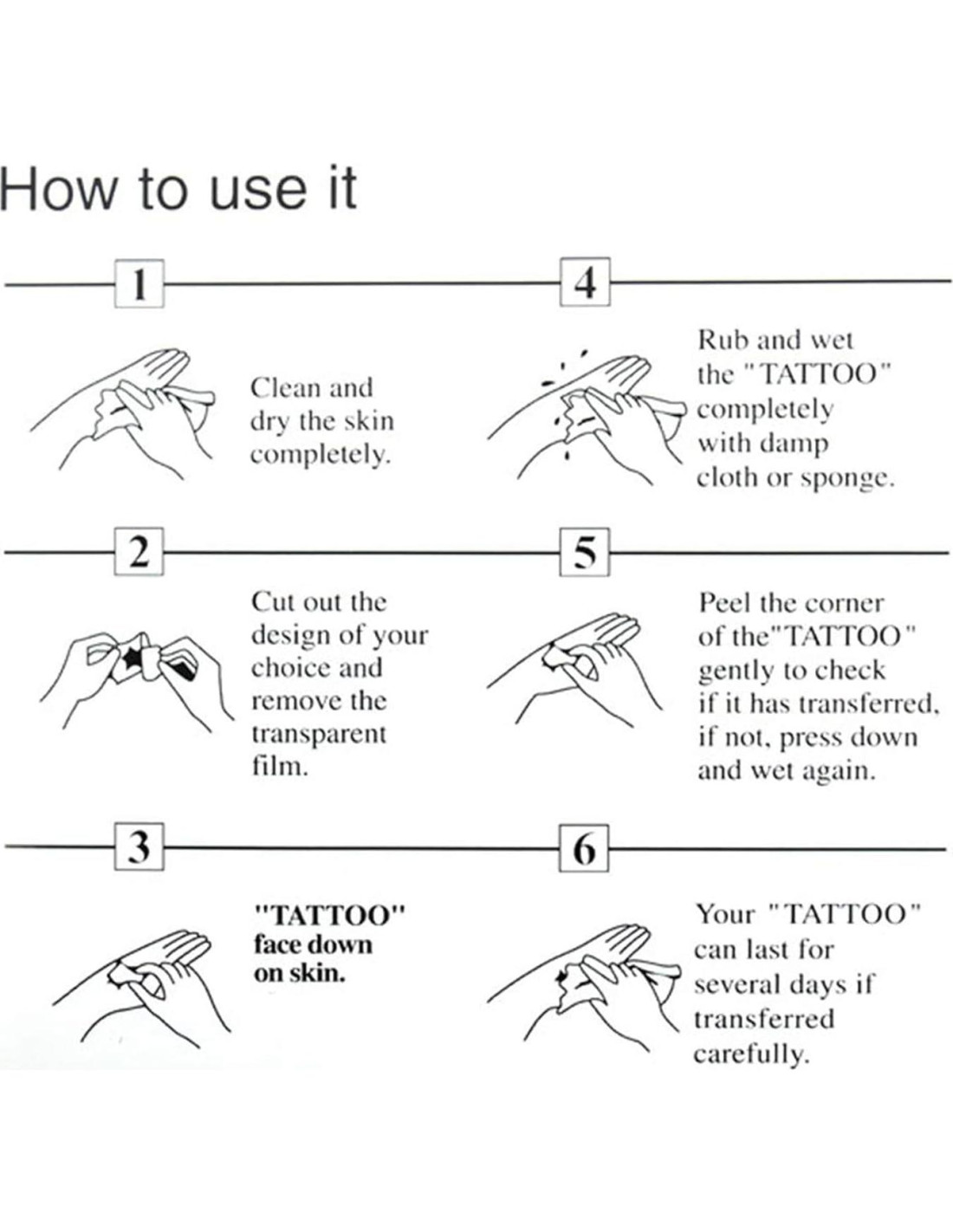 How to use it

1

Clean and dry the skin completely.

2

Cut out the design of your choice and remove the transparent film.

3

"TATTOO" face down on skin.

4

Rub and wet the "TATTOO" completely with damp cloth or sponge.

5

Peel the corner of the"TATTOO" gently to check if it has transferred, if not, press down and wet again.

6

Your "TATTOO" can last for several days if transferred carefully.