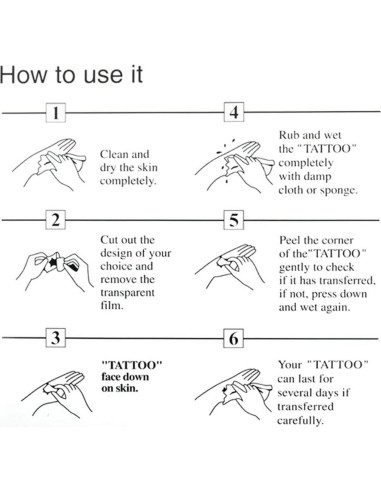 How to use it

1

Clean and dry the skin completely.

2

Cut out the design of your choice and remove the transparent film.

3

"TATTOO" face down on skin.

4

Rub and wet the "TATTOO" completely with damp cloth or sponge.

5

Peel the corner of the"TATTOO" gently to check if it has transferred, if not, press down and wet again.

6

Your "TATTOO" can last for several days if transferred carefully.