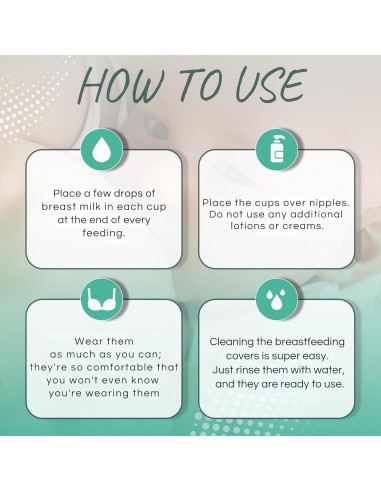 HOW TO USE

Place a few drops of breast milk in each cup at the end of every feeding.

Place the cups over nipples. Do not use any additional lotions or creams.

Wear them as much as you can; they're so comfortable that you won't even know you're wearing them

Cleaning the breastfeeding covers is super easy. Just rinse them with water, and they are ready to use.