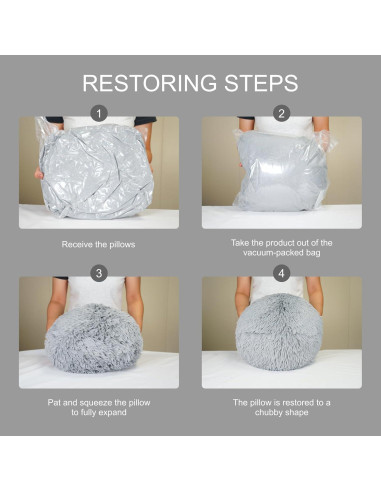 RESTORING STEPS

1

Receive the pillows

2

Take the product out of the vacuum-packed bag

3

Pat and squeeze the pillow to fully expand

4

The pillow is restored to a chubby shape