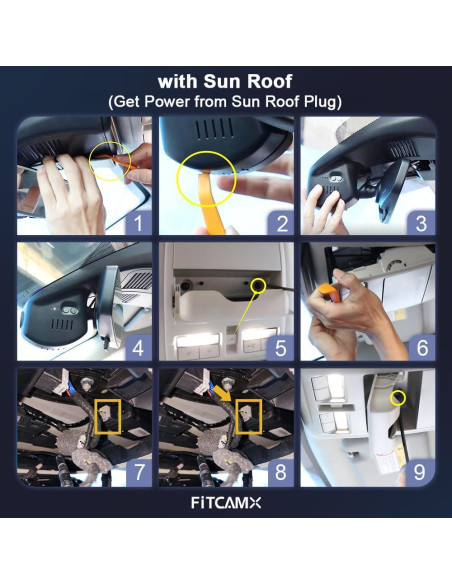 with Sun Roof
(Get Power from Sun Roof Plug)

1
2
3
4
5
6
7
8
9

FITCAMX