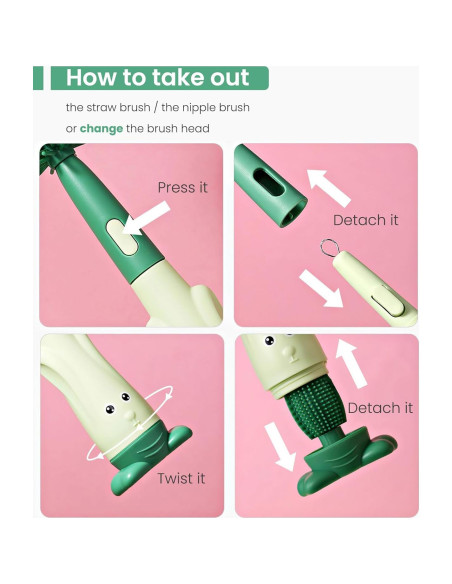 How to take out

the straw brush / the nipple brush

or change the brush head

Press it

Detach it

Twist it

Detach it