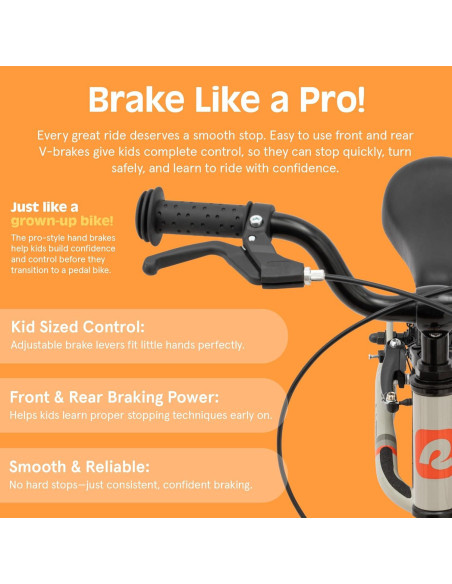 Brake Like a Pro!

Every great ride deserves a smooth stop. Easy to use front and rear V-brakes give kids complete control, so they can stop quickly, turn safely, and learn to ride with confidence.

Just like a grown-up bike!

The pro-style hand brakes help kids build confidence and control before they transition to a pedal bike.

Kid Sized Control:
Adjustable brake levers fit little hands perfectly.

Front & Rear Braking Power:
Helps kids learn proper stopping techniques early on.

Smooth & Reliable:
No hard stops—just consistent, confident braking.