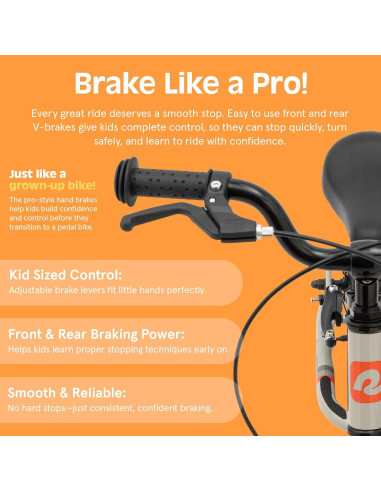 Brake Like a Pro!

Every great ride deserves a smooth stop. Easy to use front and rear V-brakes give kids complete control, so they can stop quickly, turn safely, and learn to ride with confidence.

Just like a grown-up bike!

The pro-style hand brakes help kids build confidence and control before they transition to a pedal bike.

Kid Sized Control:
Adjustable brake levers fit little hands perfectly.

Front & Rear Braking Power:
Helps kids learn proper stopping techniques early on.

Smooth & Reliable:
No hard stops—just consistent, confident braking.