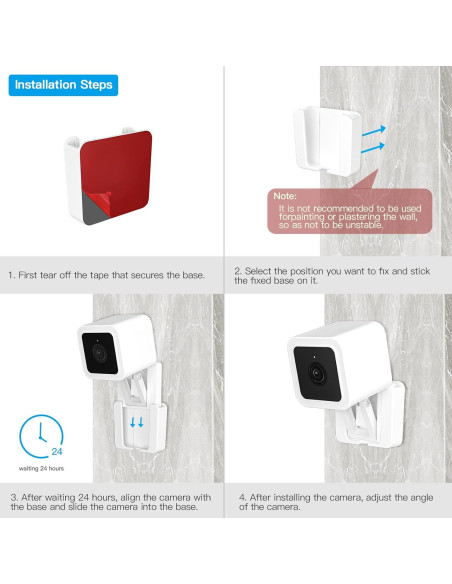 Installation Steps

Note:
It is not recommended to be used forpainting or plastering the wall, so as not to be unstable.

1. First tear off the tape that secures the base.

2. Select the position you want to fix and stick the fixed base on it.

24

waiting 24 hours

3. After waiting 24 hours, align the camera with the base and slide the camera into the base.

4. After installing the camera, adjust the angle of the camera.