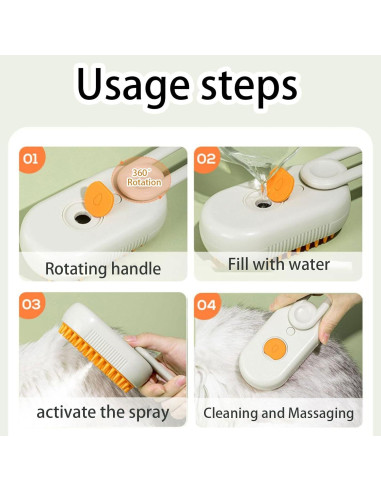 Usage steps

01

360° Rotation

Rotating handle

02

Fill with water

03

activate the spray

04

Cleaning and Massaging