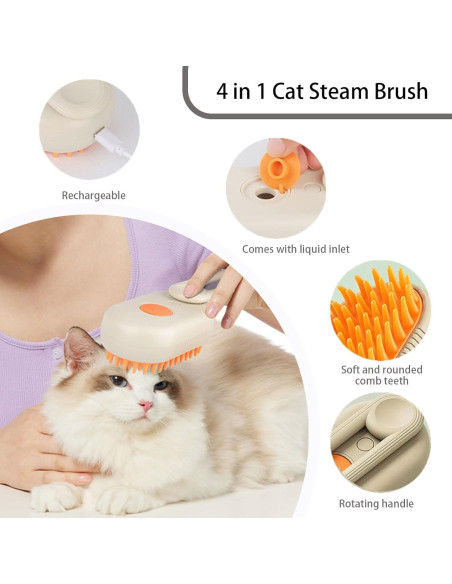 4 in 1 Cat Steam Brush

Rechargeable

Comes with liquid inlet

Soft and rounded comb teeth

Rotating handle