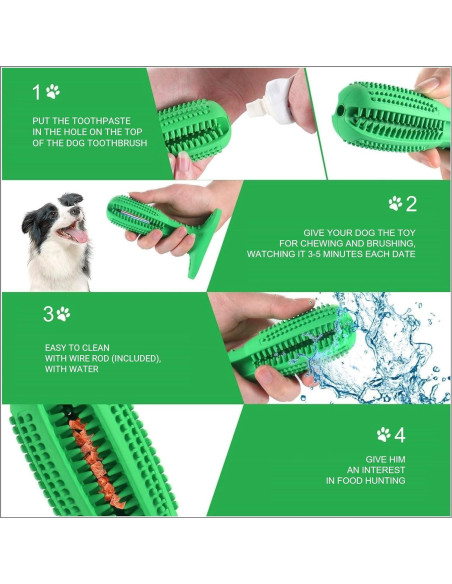 1

PUT THE TOOTHPASTE IN THE HOLE ON THE TOP OF THE DOG TOOTHBRUSH

2

GIVE YOUR DOG THE TOY FOR CHEWING AND BRUSHING, WATCHING IT 3-5 MINUTES EACH DATE

3

EASY TO CLEAN WITH WIRE ROD (INCLUDED), WITH WATER

4

GIVE HIM AN INTEREST IN FOOD HUNTING