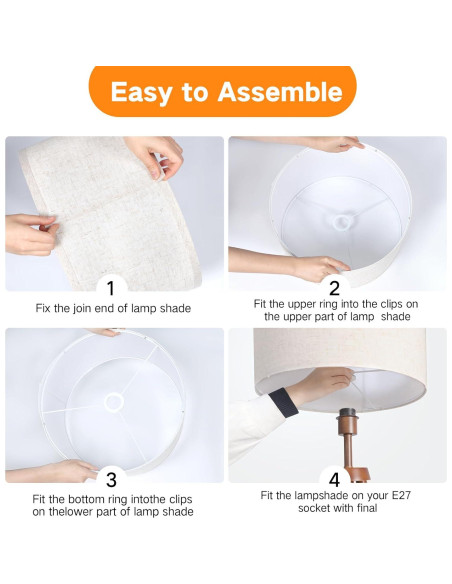 Easy to Assemble

1
Fix the join end of lamp shade

2
Fit the upper ring into the clips on the upper part of lamp shade

3
Fit the bottom ring intothe clips on thelower part of lamp shade

4
Fit the lampshade on your E27 socket with final