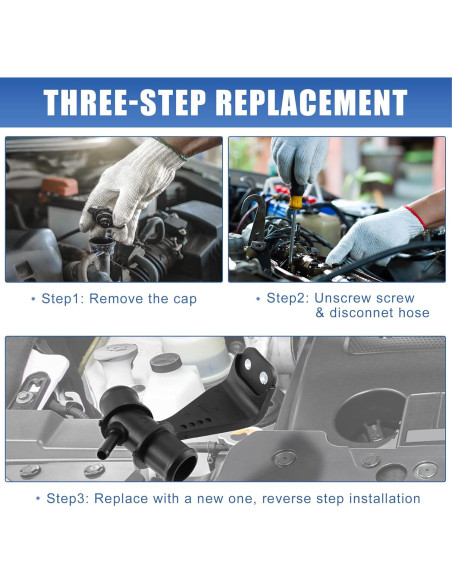 THREE-STEP REPLACEMENT

• Step1: Remove the cap

• Step2: Unscrew screw & disconnet hose

• Step3: Replace with a new one, reverse step installation