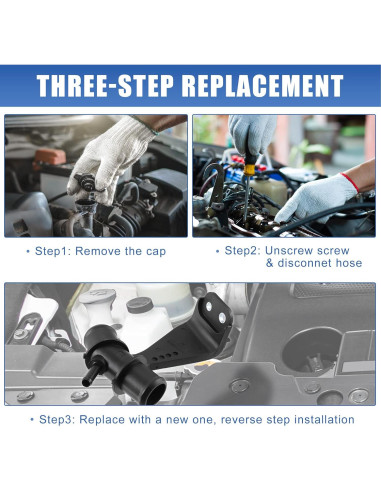 THREE-STEP REPLACEMENT

• Step1: Remove the cap

• Step2: Unscrew screw & disconnet hose

• Step3: Replace with a new one, reverse step installation