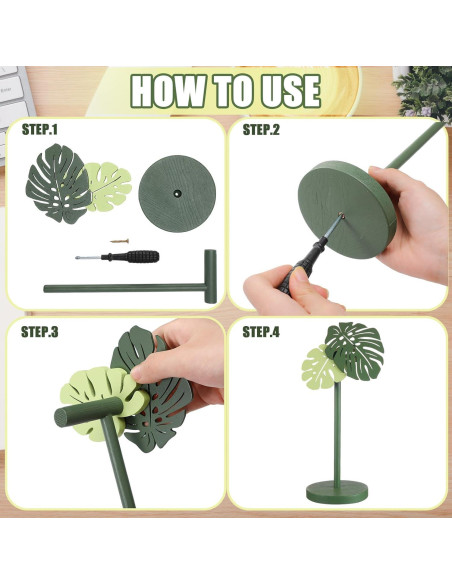 HOW TO USE

STEP.1

STEP.2

STEP.3

STEP.4