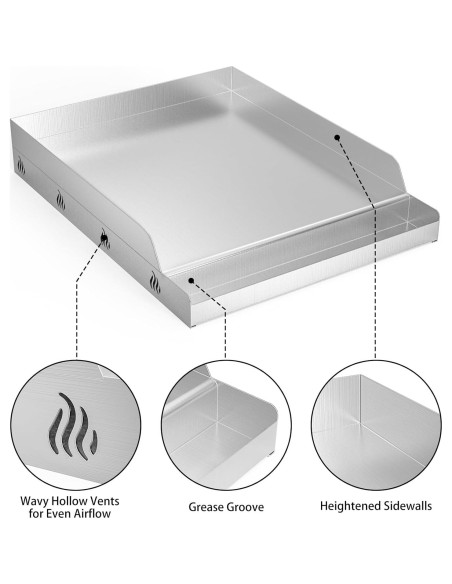 Wavy Hollow Vents for Even Airflow

Grease Groove

Heightened Sidewalls