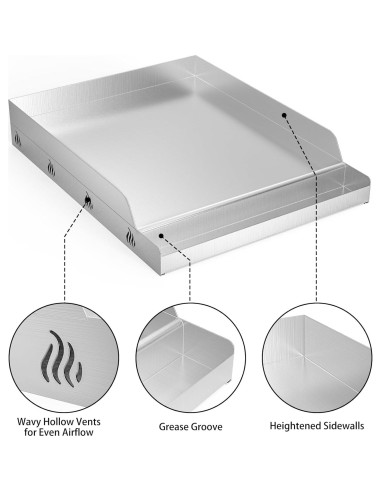 Wavy Hollow Vents for Even Airflow

Grease Groove

Heightened Sidewalls