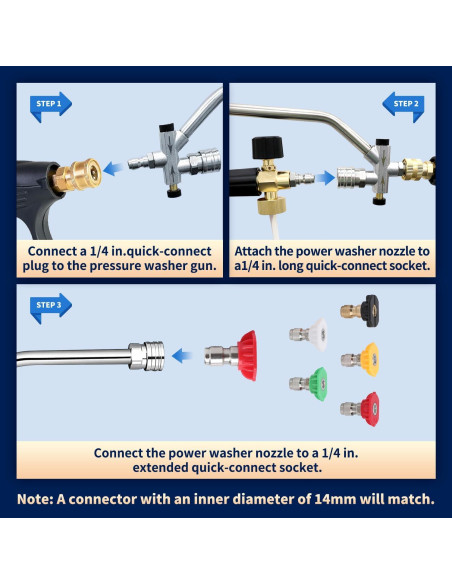 STEP 1

Connect a 1/4 in.quick-connect plug to the pressure washer gun.

STEP 2

Attach the power washer nozzle to a1/4 in. long quick-connect socket.

STEP 3

Connect the power washer nozzle to a 1/4 in. extended quick-connect socket.

Note: A connector with an inner diameter of 14mm will match.