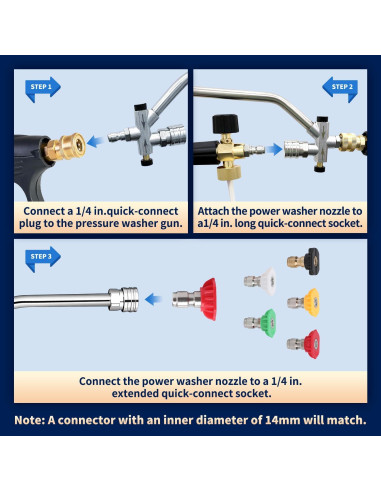 STEP 1

Connect a 1/4 in.quick-connect plug to the pressure washer gun.

STEP 2

Attach the power washer nozzle to a1/4 in. long quick-connect socket.

STEP 3

Connect the power washer nozzle to a 1/4 in. extended quick-connect socket.

Note: A connector with an inner diameter of 14mm will match.