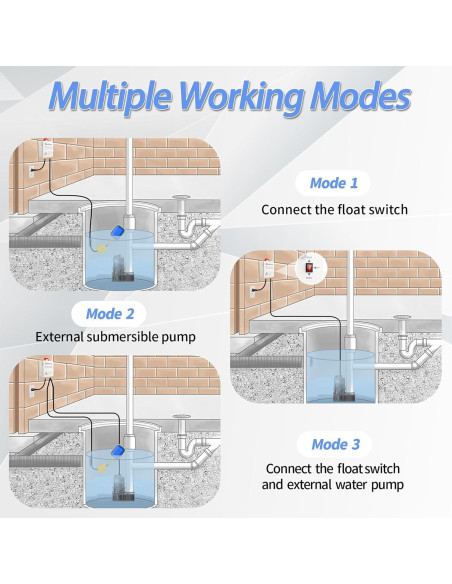 Multiple Working Modes

Mode 1

Connect the float switch

Mode 2

External submersible pump

Mode 3

Connect the float switch and external water pump