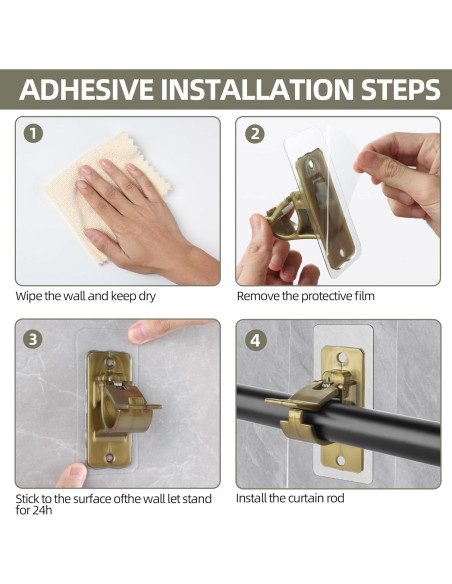 ADHESIVE INSTALLATION STEPS

1

Wipe the wall and keep dry

2

Remove the protective film

3

Stick to the surface ofthe wall let stand for 24h

4

Install the curtain rod