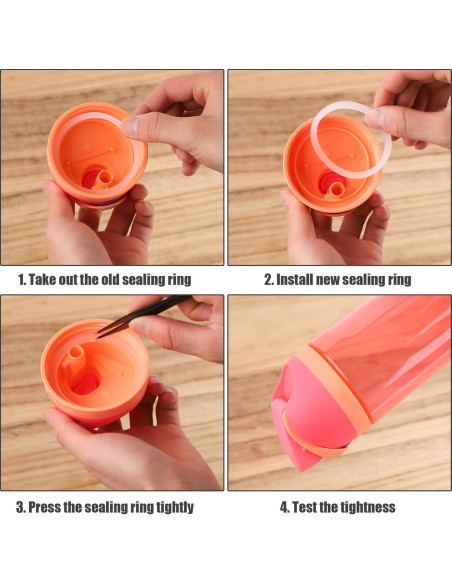 1. Take out the old sealing ring

2. Install new sealing ring

3. Press the sealing ring tightly

4. Test the tightness