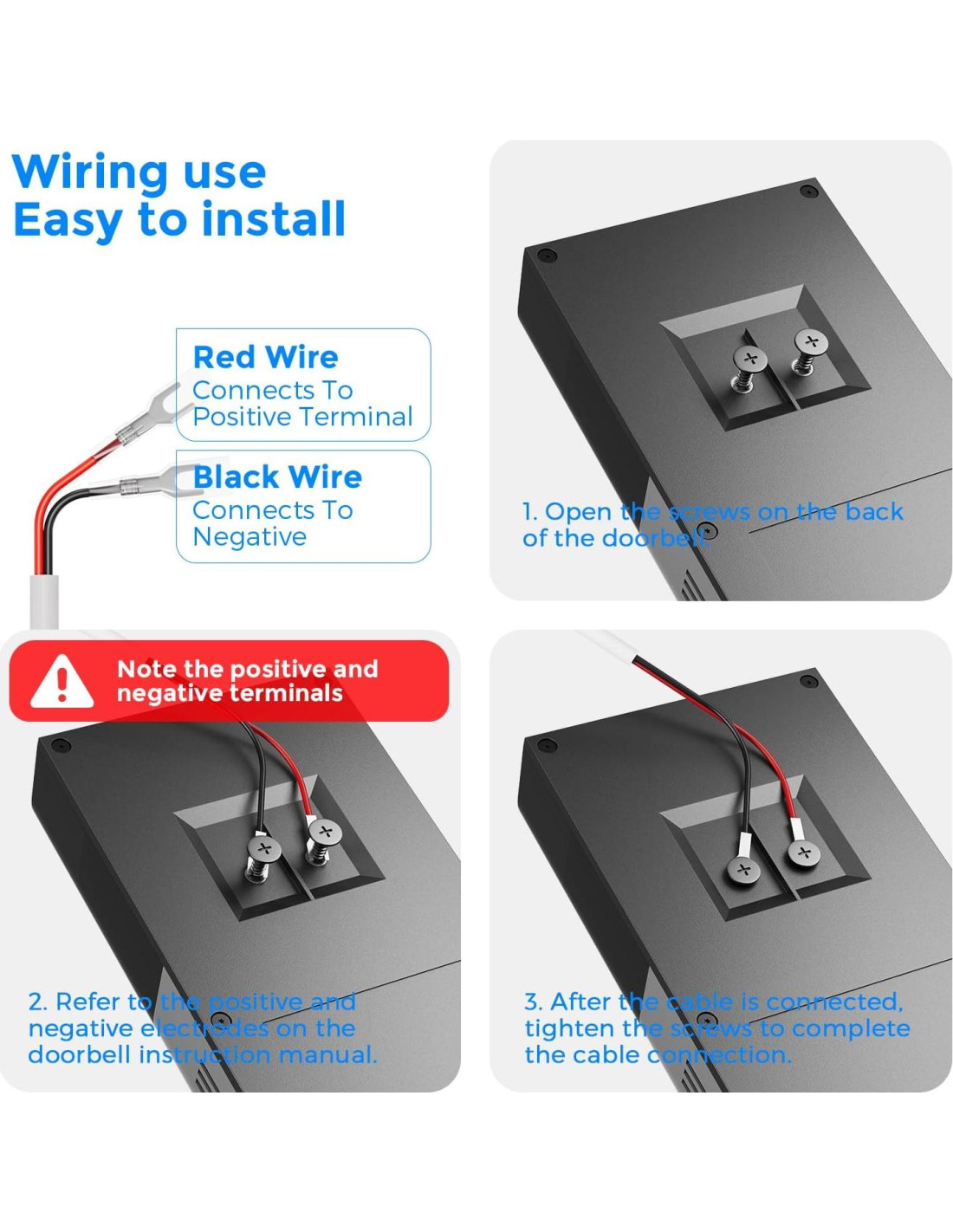 Wiring use
Easy to install

Red Wire
Connects To
Positive Terminal

Black Wire
Connects To
Negative

1. Open the screws on the back of the doorbell.

Note the positive and negative terminals

2. Refer to the positive and negative electrodes on the doorbell instruction manual.

3. After the cable is connected, tighten the screws to complete the cable connection.