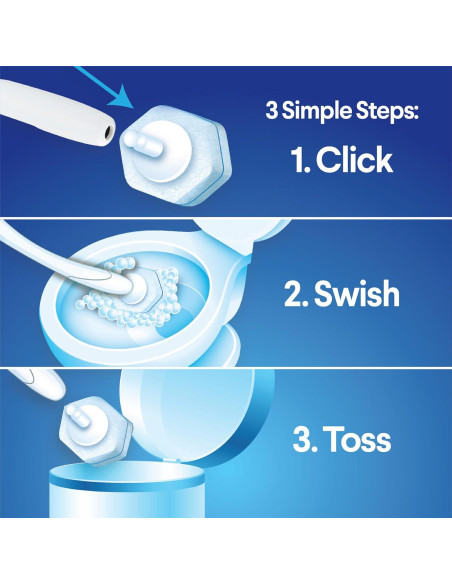 3 Simple Steps:

1. Click

2. Swish

3. Toss