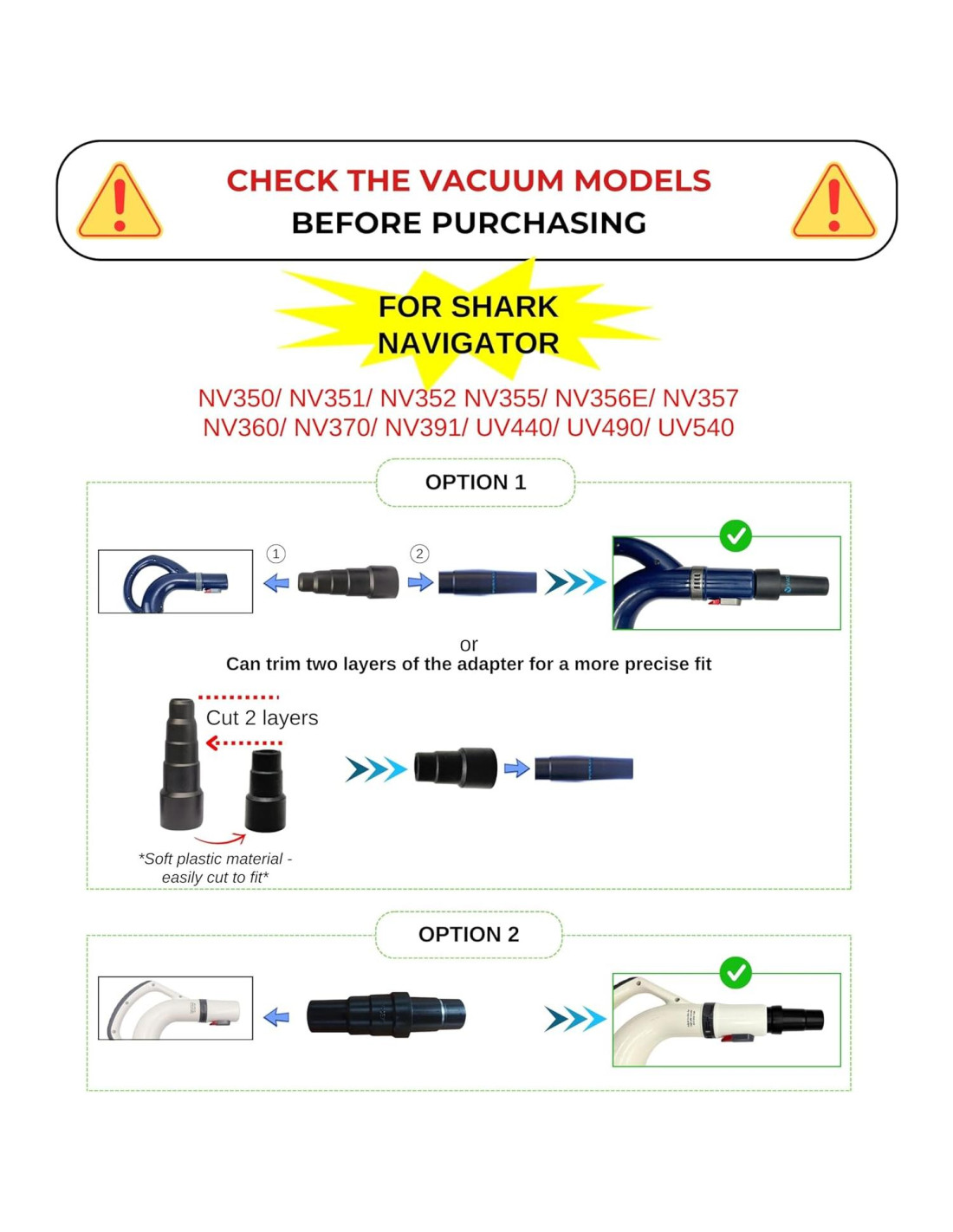 CHECK THE VACUUM MODELS
BEFORE PURCHASING

FOR SHARK
NAVIGATOR

NV350/ NV351/ NV352 NV355/ NV356E/ NV357
NV360/ NV370/ NV391/ UV440/ UV490/ UV540

OPTION 1

①

②

or
Can trim two layers of the adapter for a more precise fit

Cut 2 layers

*Soft plastic material - easily cut to fit*

OPTION 2