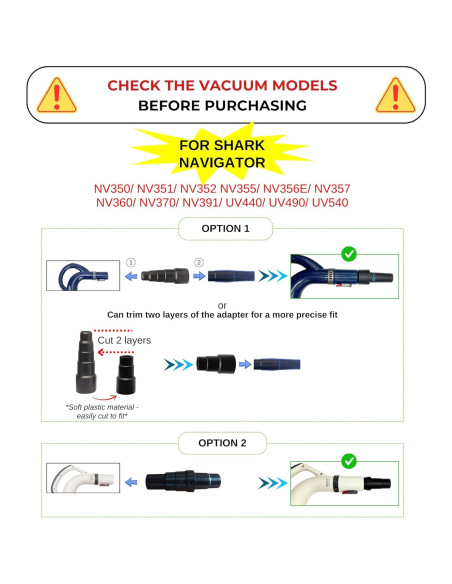 CHECK THE VACUUM MODELS
BEFORE PURCHASING

FOR SHARK NAVIGATOR

NV350/ NV351/ NV352 NV355/ NV356E/ NV357
NV360/ NV370/ NV391/ UV440/ UV490/ UV540

OPTION 1

①

②

or
Can trim two layers of the adapter for a more precise fit

Cut 2 layers

*Soft plastic material - easily cut to fit*

OPTION 2